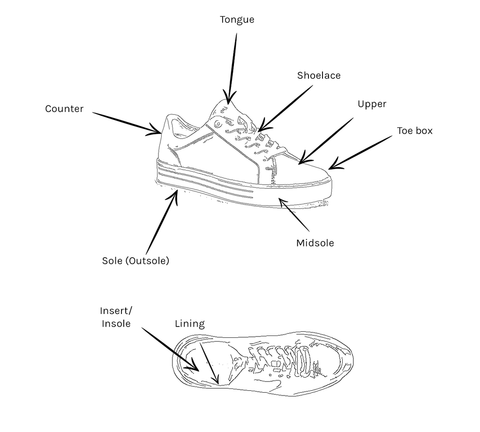 Tongue

Shoelace

Counter

Upper

Toe box

Midsole

Sole (Outsole)

Insert/
Insole

Lining