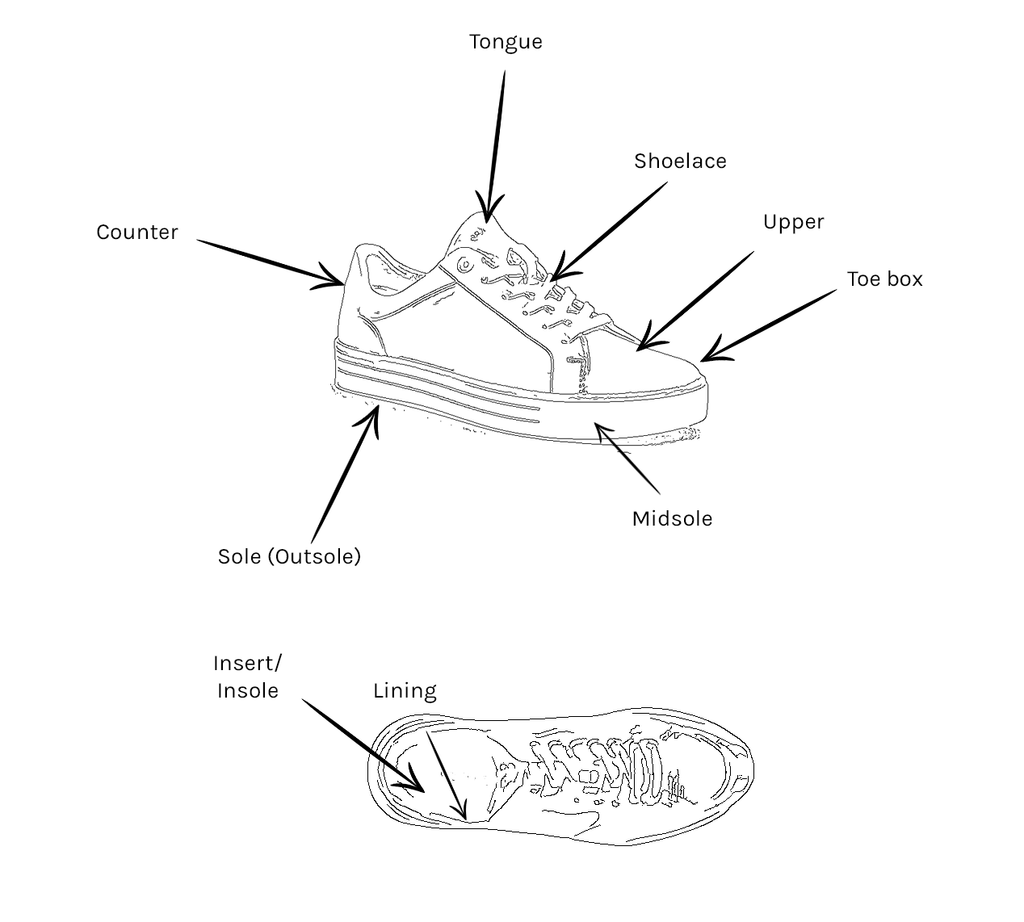 Tongue

Shoelace

Counter

Upper

Toe box

Midsole

Sole (Outsole)

Insert/
Insole

Lining